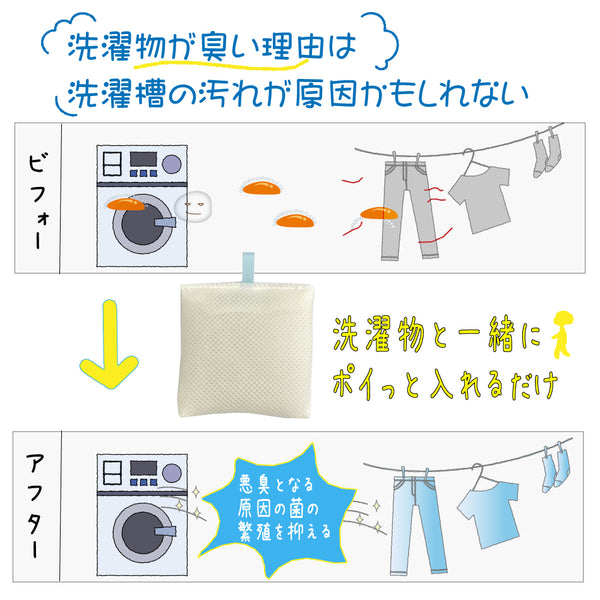 洗濯物が臭い理由は
洗濯槽の汚れが原因かもしれない

ビフォー

洗濯物と一緒に
ポイっと入れるだけ

アフター

悪臭となる
原因の菌の
繁殖を抑える